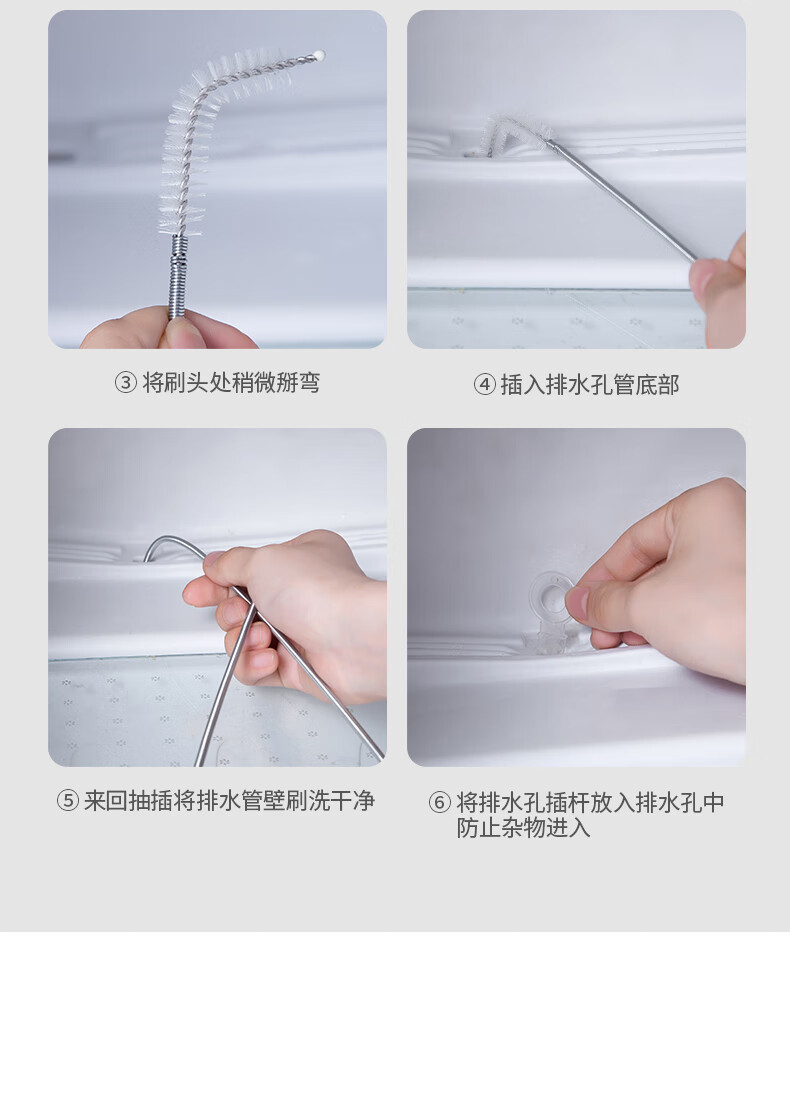 ③ 将刷头处稍微掰弯

④ 插入排水孔管底部

⑤ 来回抽插将排水管壁刷洗干净

⑥ 将排水孔插杆放入排水孔中防止杂物进入