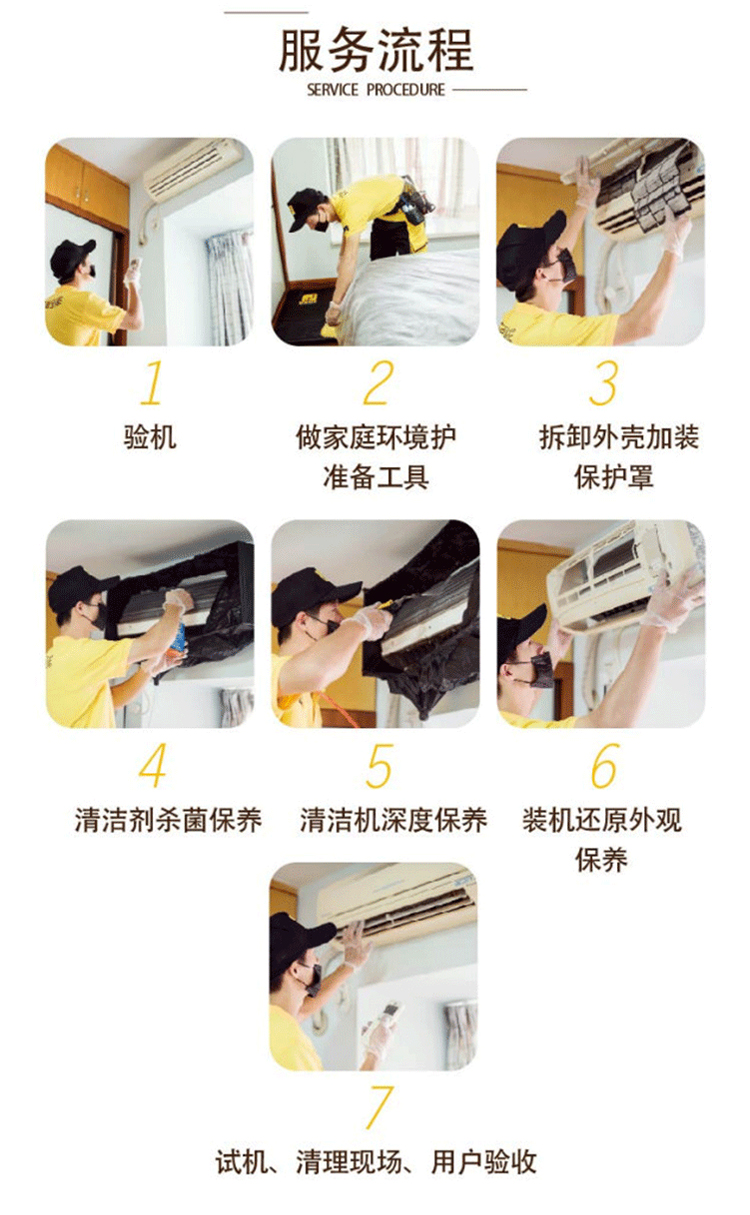 服务流程
SERVICE PROCEDURE

1
验机

2
做家庭环境护准备工具

3
拆卸外壳加装保护罩

4
清洁剂杀菌保养

5
清洁机深度保养

6
装机还原外观保养

7
试机、清理现场、用户验收