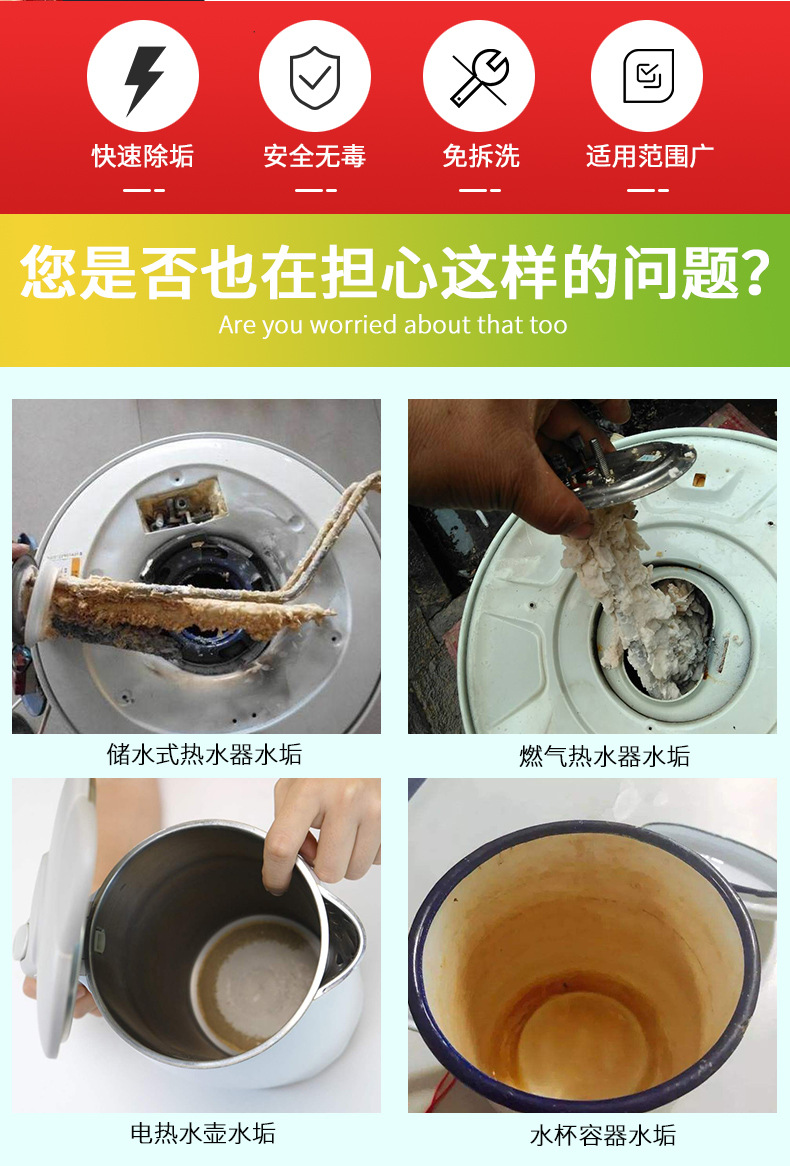 快速除垢
安全无毒
免拆洗
适用范围广

您是否也在担心这样的问题?
Are you worried about that too

储水式热水器水垢
燃气热水器水垢
电热水壶水垢
水杯容器水垢