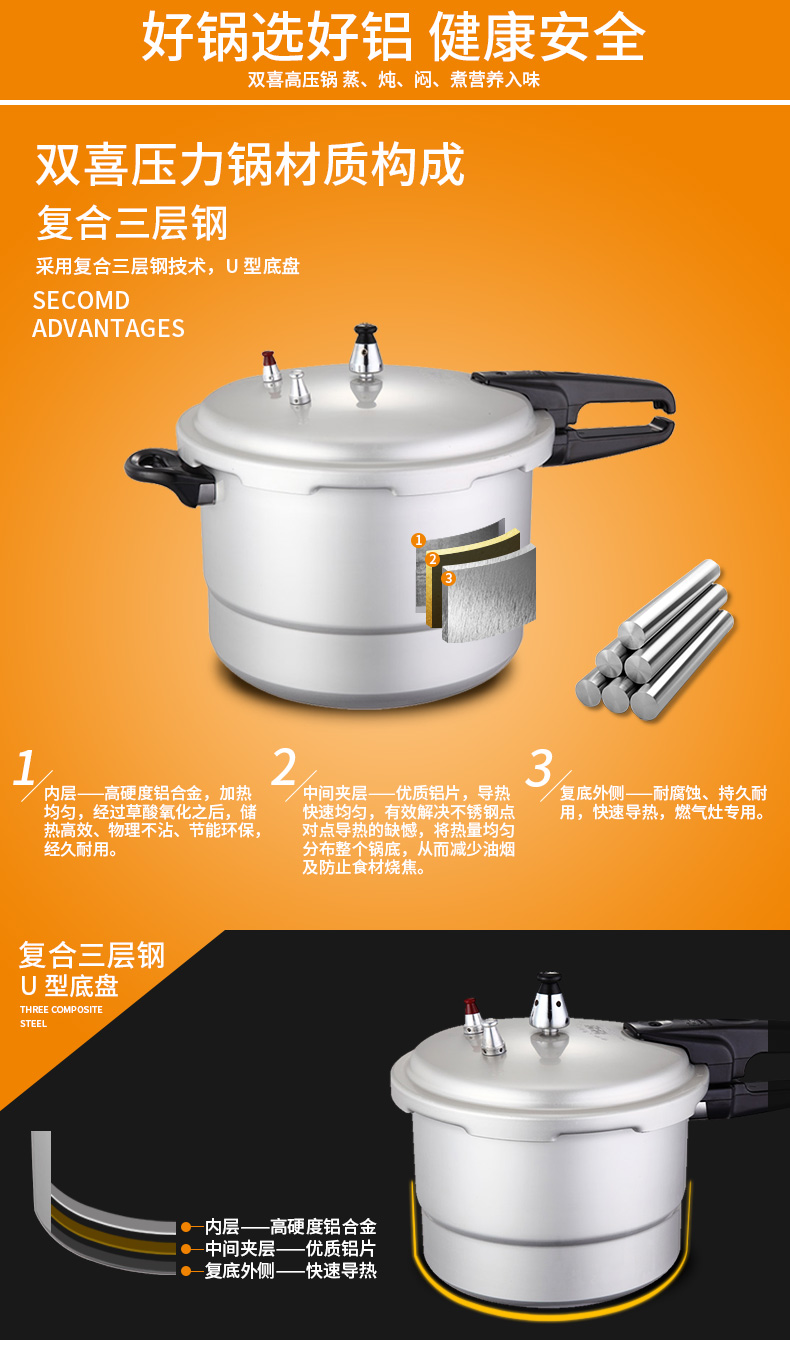 好锅选好铝 健康安全

双喜高压锅 蒸、炖、闷、煮营养入味

双喜压力锅材质构成

复合三层钢

采用复合三层钢技术，U 型底盘

SECOMD ADVANTAGES

1 2 3

1 内层——高硬度铝合金，加热均匀，经过草酸氧化之后，储热高效、物理不沾、节能环保，经久耐用。

2 中间夹层——优质铝片，导热快速均匀，有效解决不锈钢点对点导热的缺憾，将热量均匀分布整个锅底，从而减少油烟及防止食材烧焦。

3 复底外侧——耐腐蚀、持久耐用，快速导热，燃气灶专用。

复合三层钢
U 型底盘
THREE COMPOSITE STEEL

内层——高硬度铝合金
中间夹层——优质铝片
复底外侧——快速导热